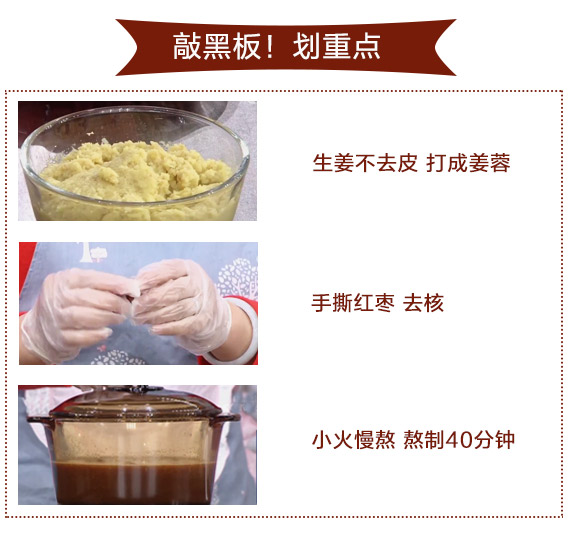 敲黑板！划重点

生姜不去皮 打成姜蓉

手撕红枣 去核

小火慢熬 熬制40分钟