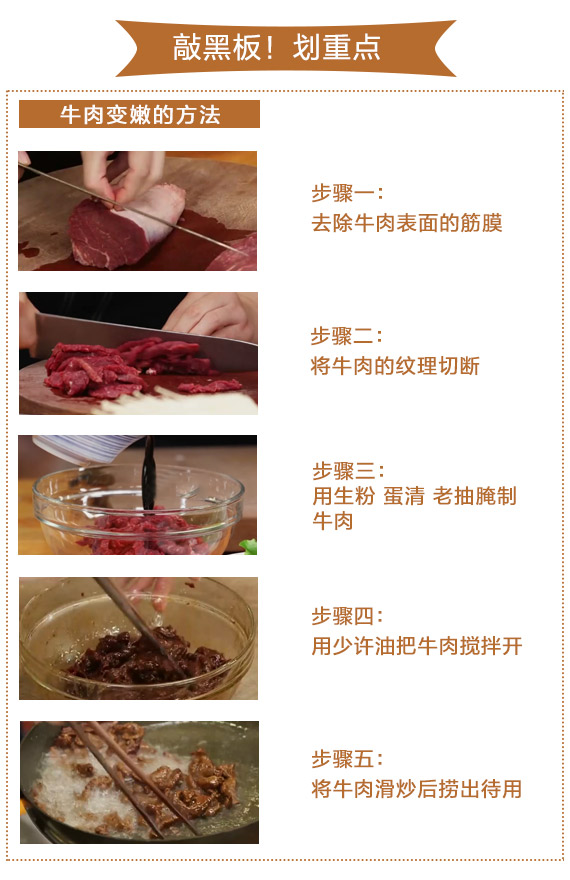 敲黑板！划重点

牛肉变嫩的方法

步骤一：
去除牛肉表面的筋膜

步骤二：
将牛肉的纹理切断

步骤三：
用生粉 蛋清 老抽腌制牛肉

步骤四：
用少许油把牛肉搅拌开

步骤五：
将牛肉滑炒后捞出待用