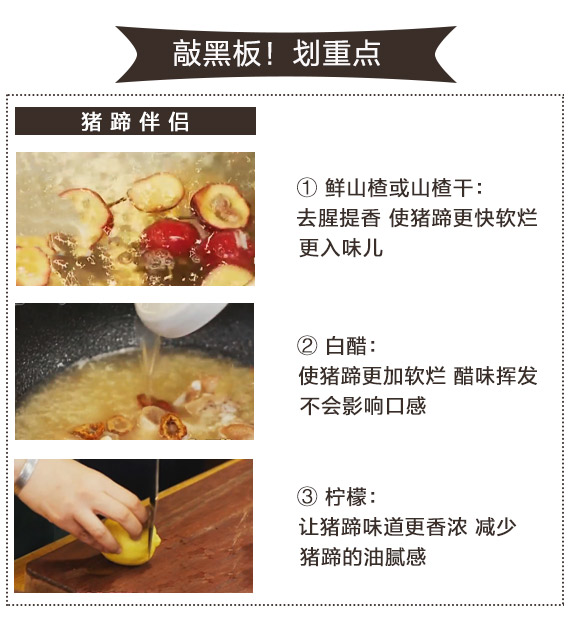 敲黑板！划重点

猪蹄伴侣

① 鲜山楂或山楂干：
去腥提香 使猪蹄更快软烂
更入味儿

② 白醋：
使猪蹄更加软烂 醋味挥发
不会影响口感

③ 柠檬：
让猪蹄味道更香浓 减少
猪蹄的油腻感