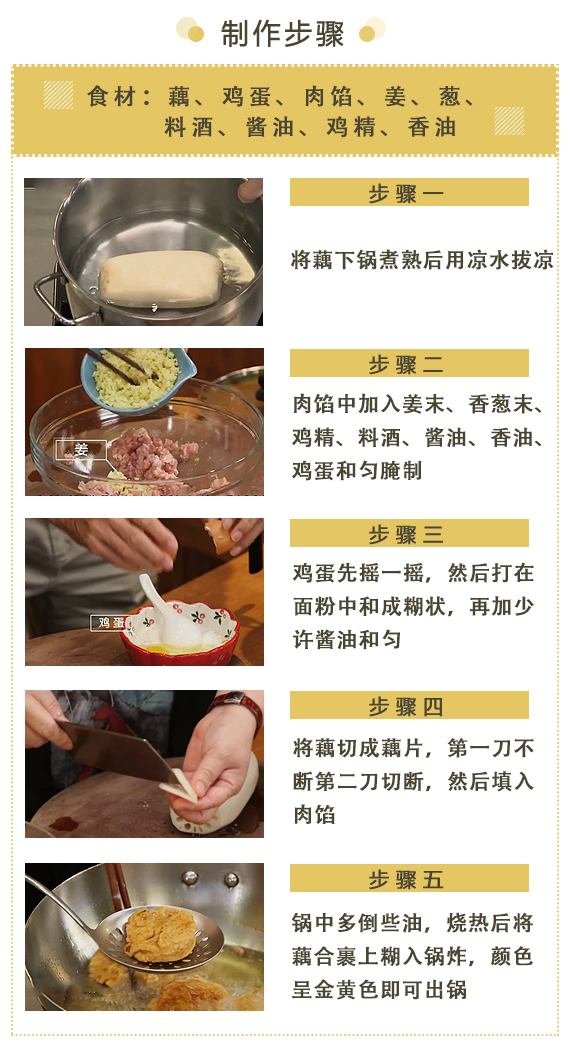 制作步骤

食材：藕、鸡蛋、肉馅、姜、葱、料酒、酱油、鸡精、香油

步骤一

将藕下锅煮熟后用凉水拔凉

姜

步骤二

肉馅中加入姜末、香葱末、鸡精、料酒、酱油、香油、鸡蛋和匀腌制

鸡蛋

步骤三

鸡蛋先摇一摇，然后打在面粉中和成糊状，再加少许酱油和匀

步骤四

将藕切成藕片，第一刀不断第二刀切断，然后填入肉馅

步骤五

锅中多倒些油，烧热后将藕合裹上糊入锅炸，颜色呈金黄色即可出锅